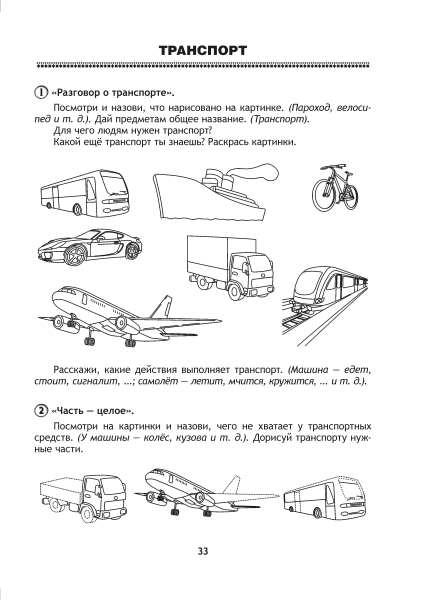 ТРАНСПОРТ

1 «Разговор о транспорте».

Посмотри и назови, что нарисовано на картинке. (Пароход, велосипед и т. д.). Дай предметам общее название. (Транспорт).
Для чего людям нужен транспорт?
Какой ещё транспорт ты знаешь? Раскрась картинки.

Расскажи, какие действия выполняет транспорт. (Машина — едет, стоит, сигналит, ...; самолёт — летит, мчится, кружится, ... и т. д.).

2 «Часть — целое».

Посмотри на картинки и назови, чего не хватает у транспортных средств. (У машины — колёс, кузова и т. д.). Дорисуй транспорту нужные части.

33