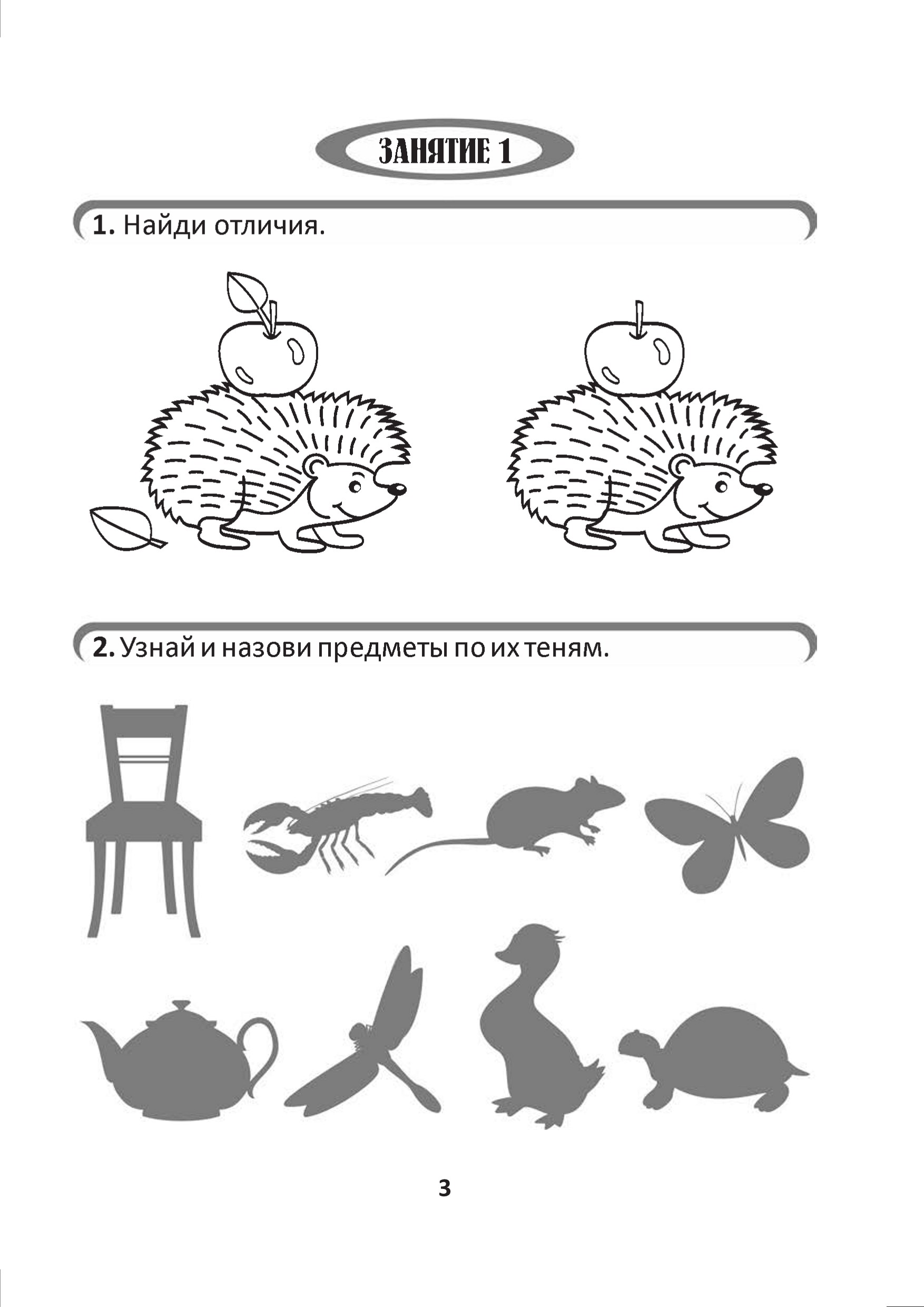 ЗАНЯТИЕ 1

1. Найди отличия.

2. Узнай и назови предметы по их теням.

3